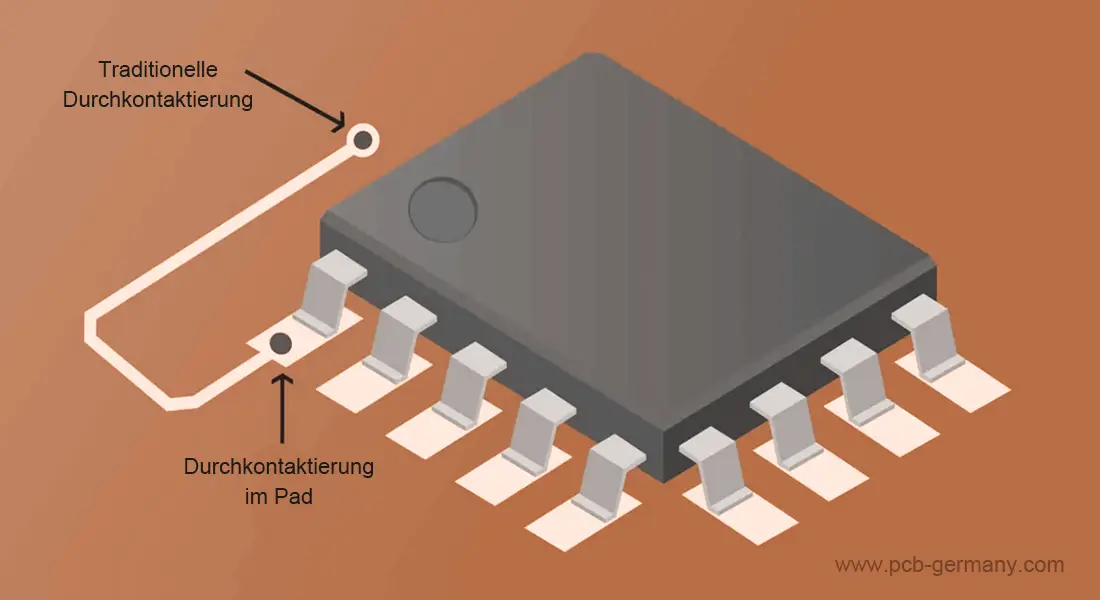 Traditionelle Durchkontaktierung

Durchkontaktierung im Pad

www.pcb-germany.com